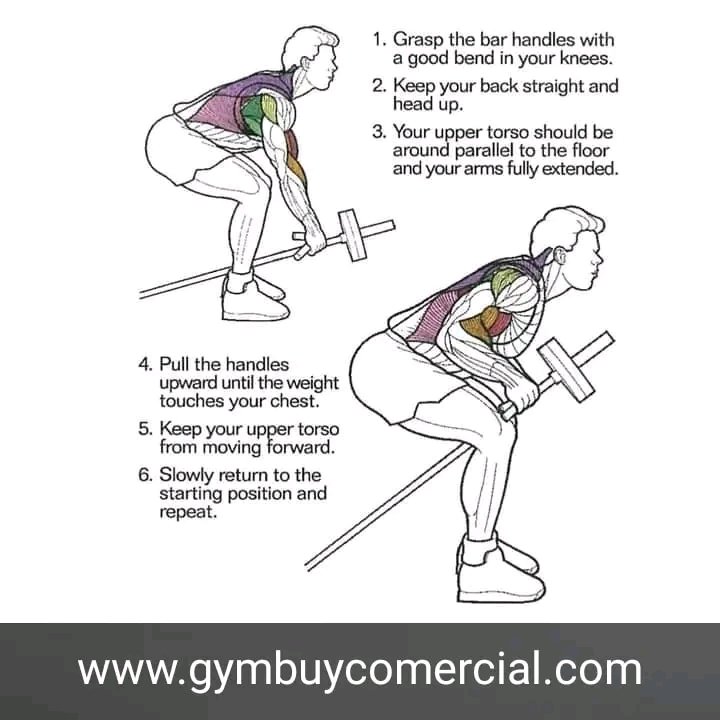 1. Grasp the bar handles with a good bend in your knees.

2. Keep your back straight and head up.

3. Your upper torso should be around parallel to the floor and your arms fully extended.

4. Pull the handles upward until the weight touches your chest.

5. Keep your upper torso from moving forward.

6. Slowly return to the starting position and repeat.

www.gymbuycomercial.com