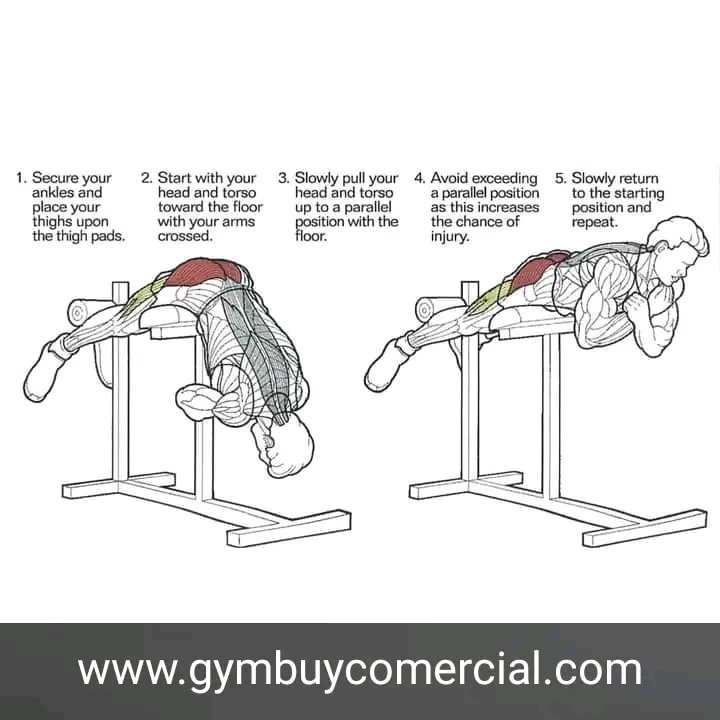 1. Secure your ankles and place your thighs upon the thigh pads.

2. Start with your head and torso toward the floor with your arms crossed.

3. Slowly pull your head and torso up to a parallel position with the floor.

4. Avoid exceeding a parallel position as this increases the chance of injury.

5. Slowly return to the starting position and repeat.

www.gymbuycomercial.com